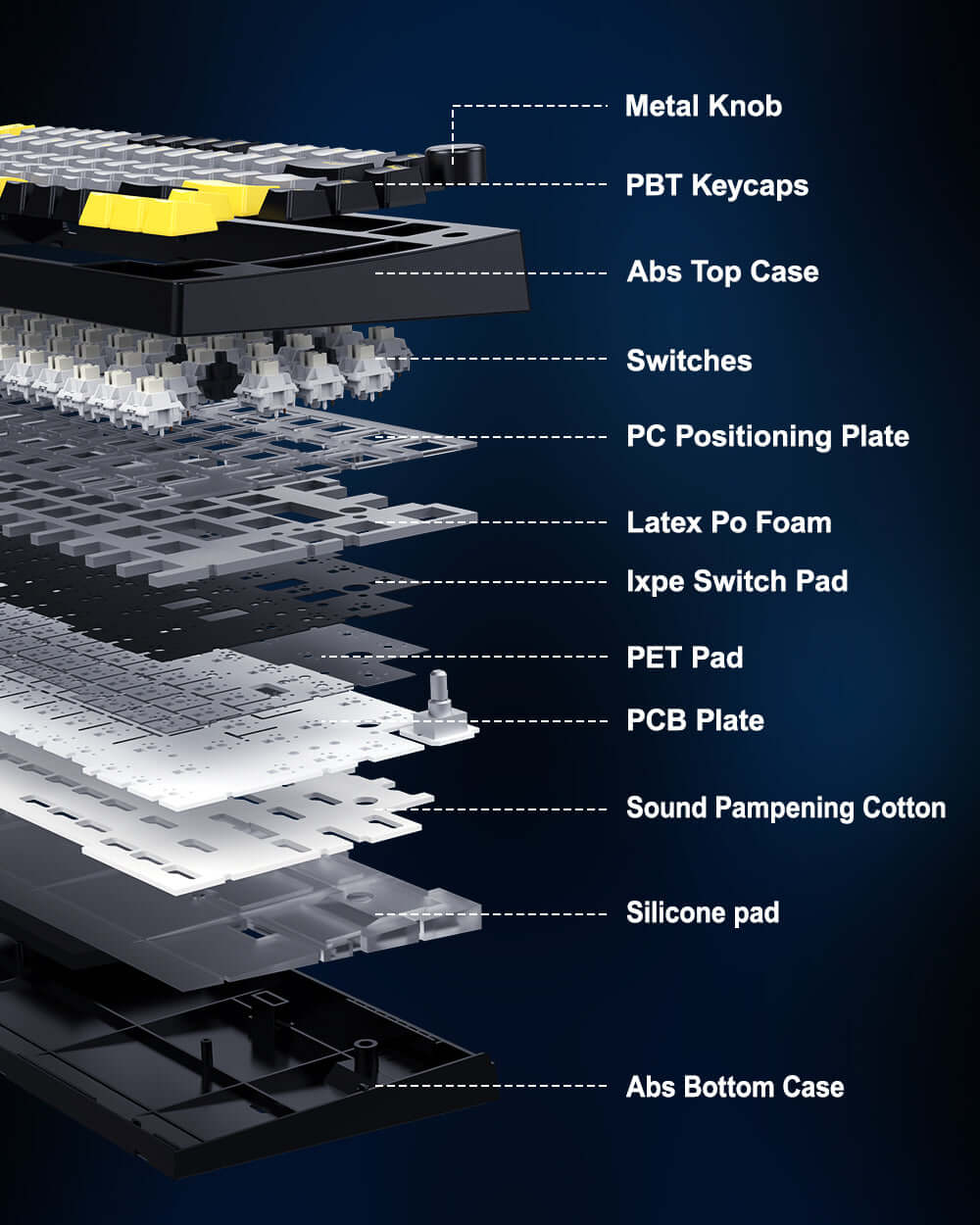 Metal Knob

PBT Keycaps

Abs Top Case

Switches

PC Positioning Plate

Latex Po Foam

Ixpe Switch Pad

PET Pad

PCB Plate

Sound Pampening Cotton

Silicone pad

Abs Bottom Case