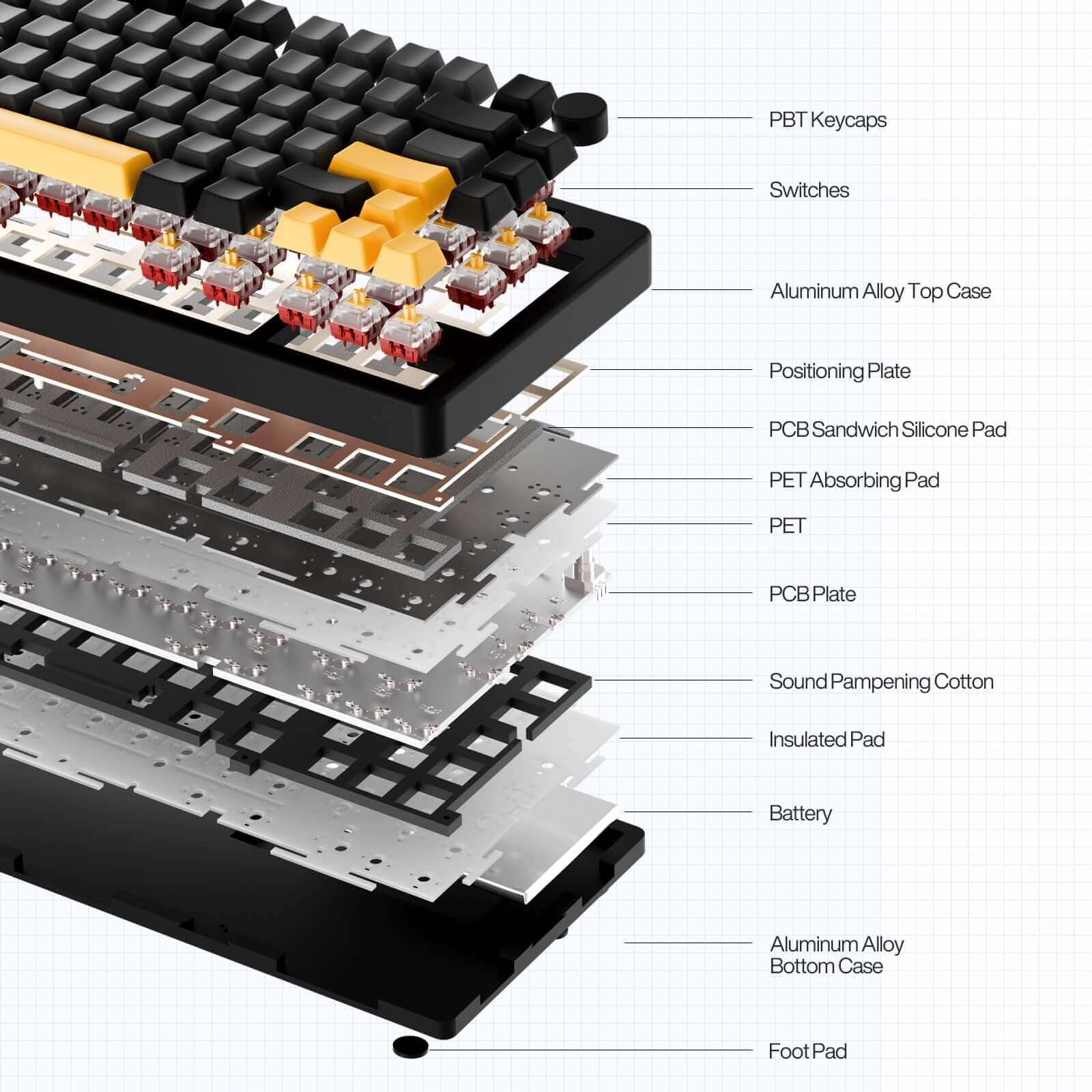 PBT Keycaps

Switches

Aluminum Alloy Top Case

Positioning Plate

PCB Sandwich Silicone Pad

PET Absorbing Pad

PET

PCB Plate

Sound Pampening Cotton

Insulated Pad

Battery

Aluminum Alloy
Bottom Case

Foot Pad