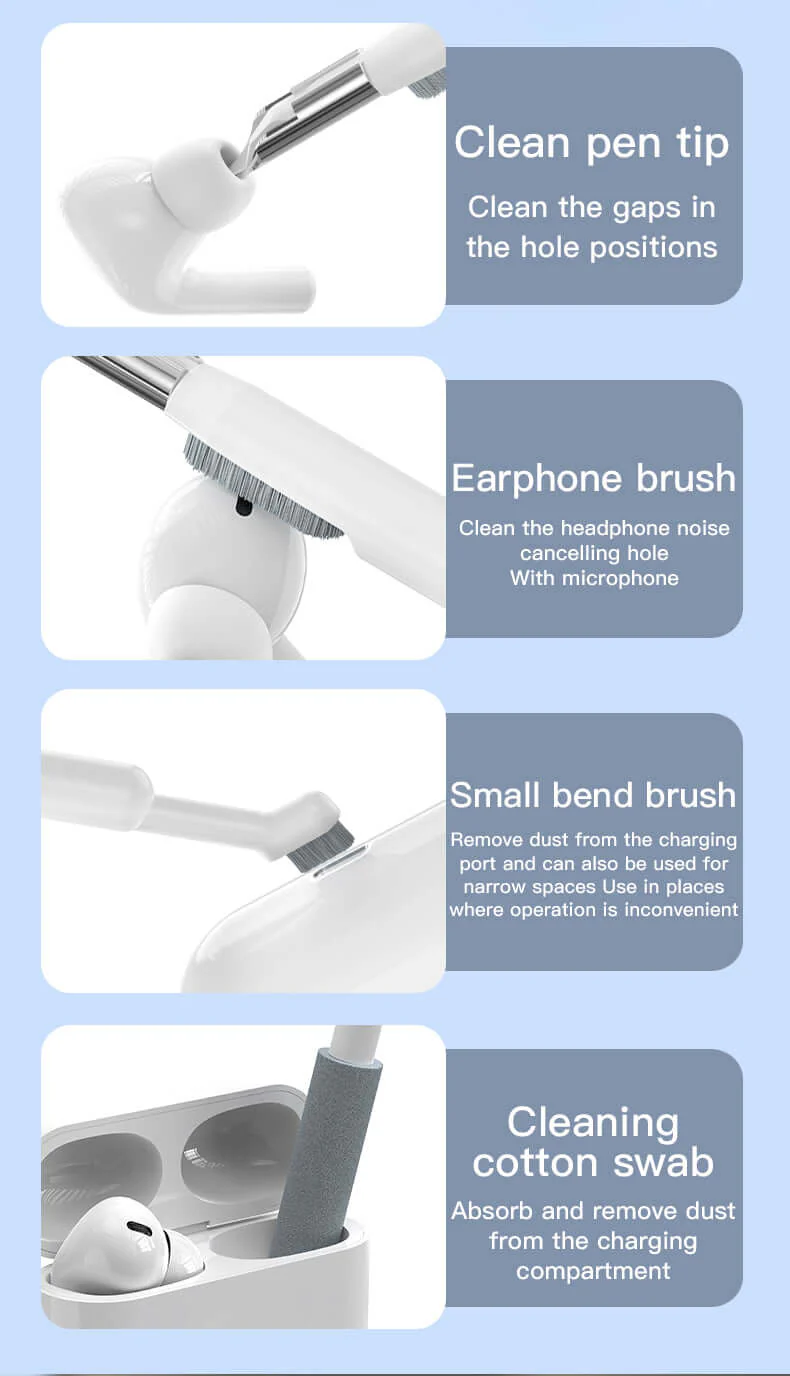 Clean pen tip

Clean the gaps in the hole positions

Earphone brush

Clean the headphone noise cancelling hole
With microphone

Small bend brush

Remove dust from the charging port and can also be used for narrow spaces Use in places where operation is inconvenient

Cleaning cotton swab

Absorb and remove dust from the charging compartment